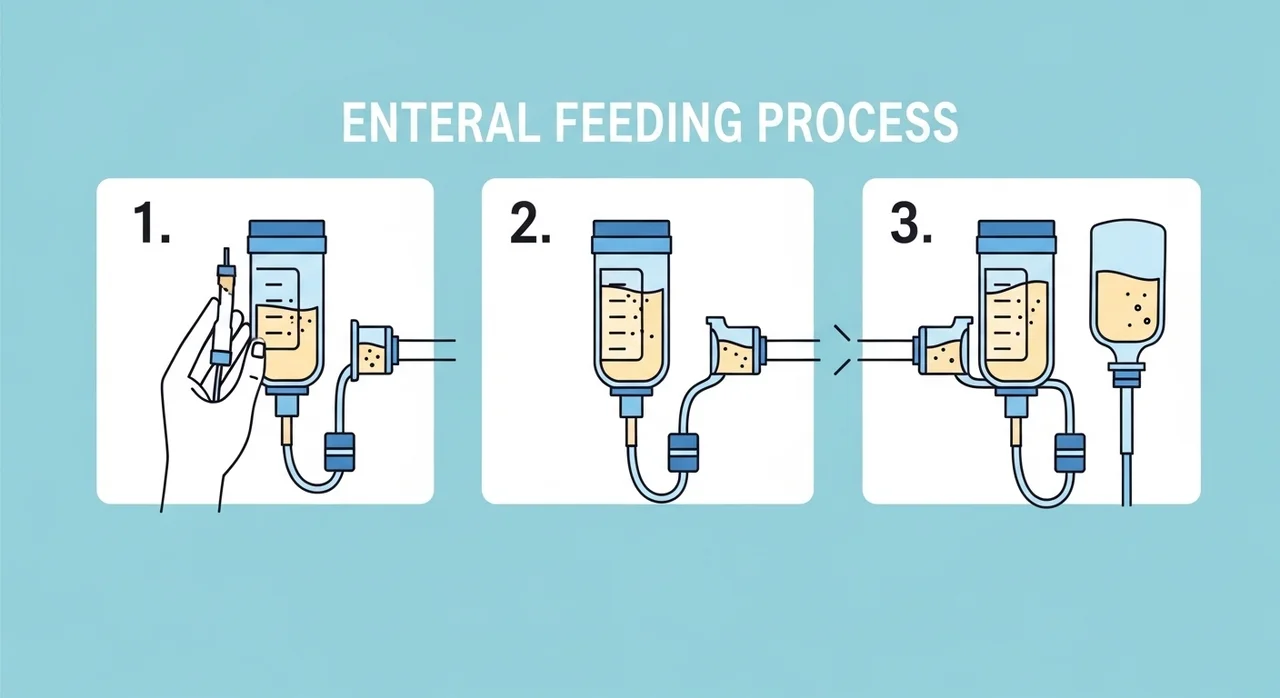 ENTERAL FEEDING PROCESS

1.

2.

3.