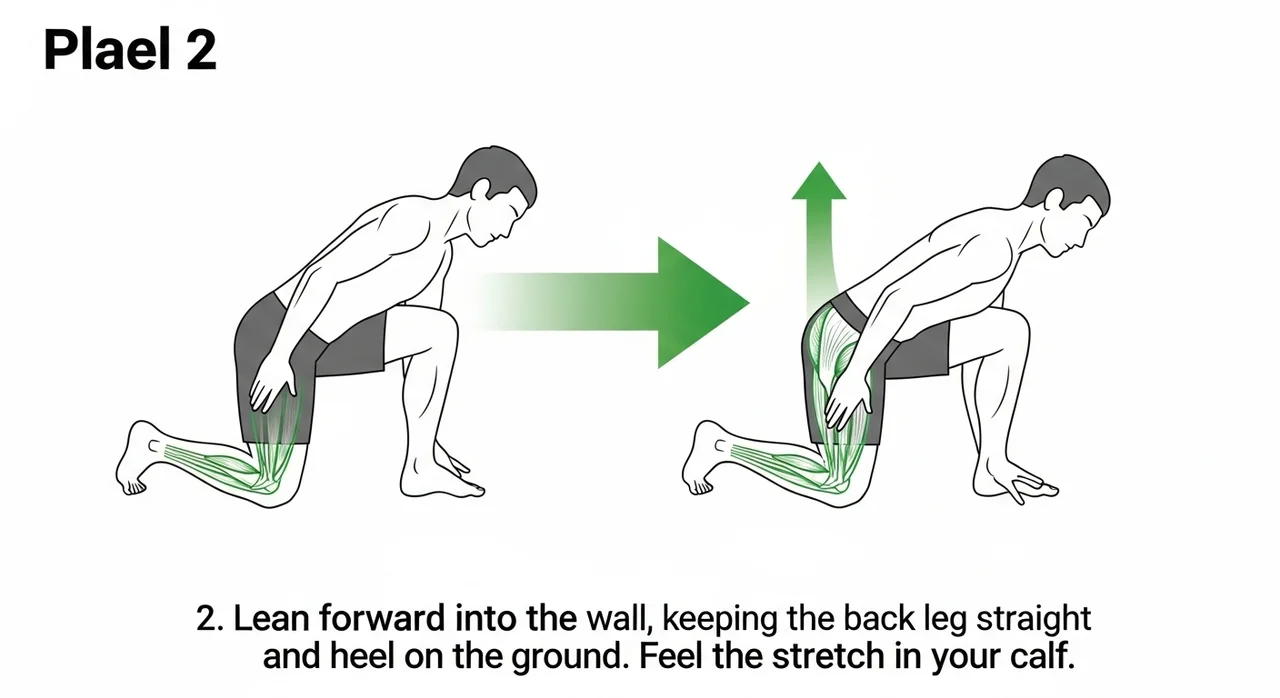 Plael 2

2. Lean forward into the wall, keeping the back leg straight and heel on the ground. Feel the stretch in your calf.