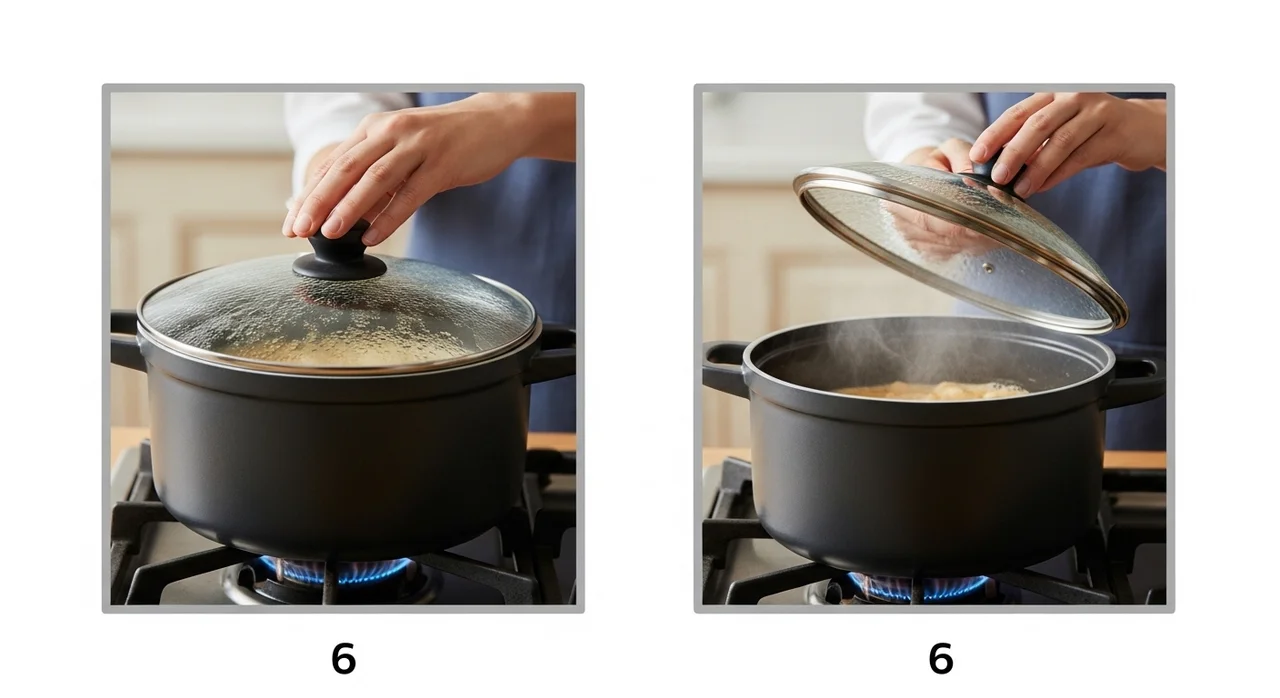 6

6